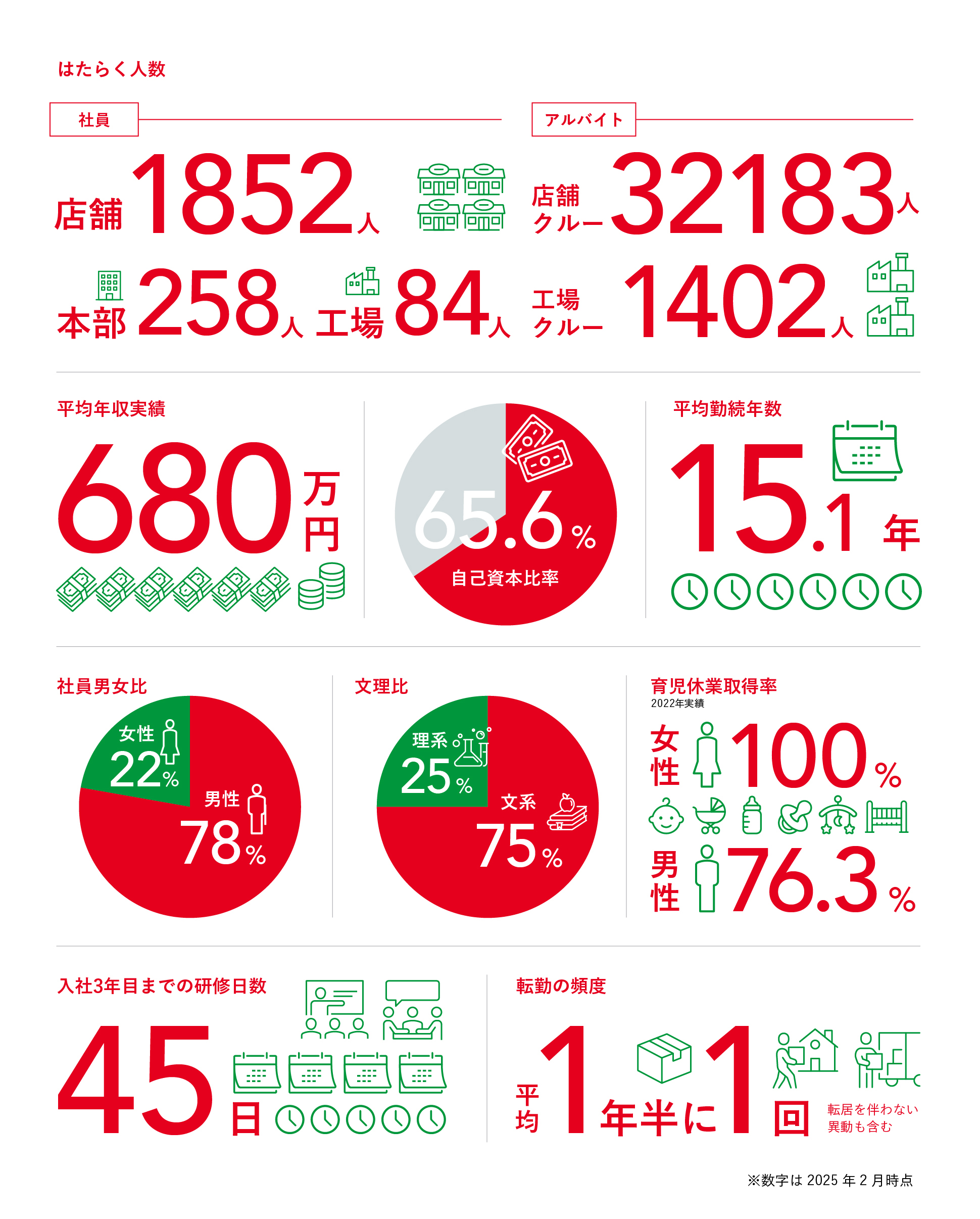 はたらく人数

社員

店舗 1852人

本部 258人 工場 84人

アルバイト

店舗クルー 32183人

工場クルー 1402人

平均年収実績

680万円

65.6%
自己資本比率

平均勤続年数

15.1年

社員男女比

女性 22%
男性 78%

文理比

理系 25%
文系 75%

育児休業取得率
2022年実績

女性 100%
男性 76.3%

入社3年目までの研修日数

45日

転勤の頻度

平均 1年半に1回

転居を伴わない異動も含む

※数字は 2025 年 2 月時点